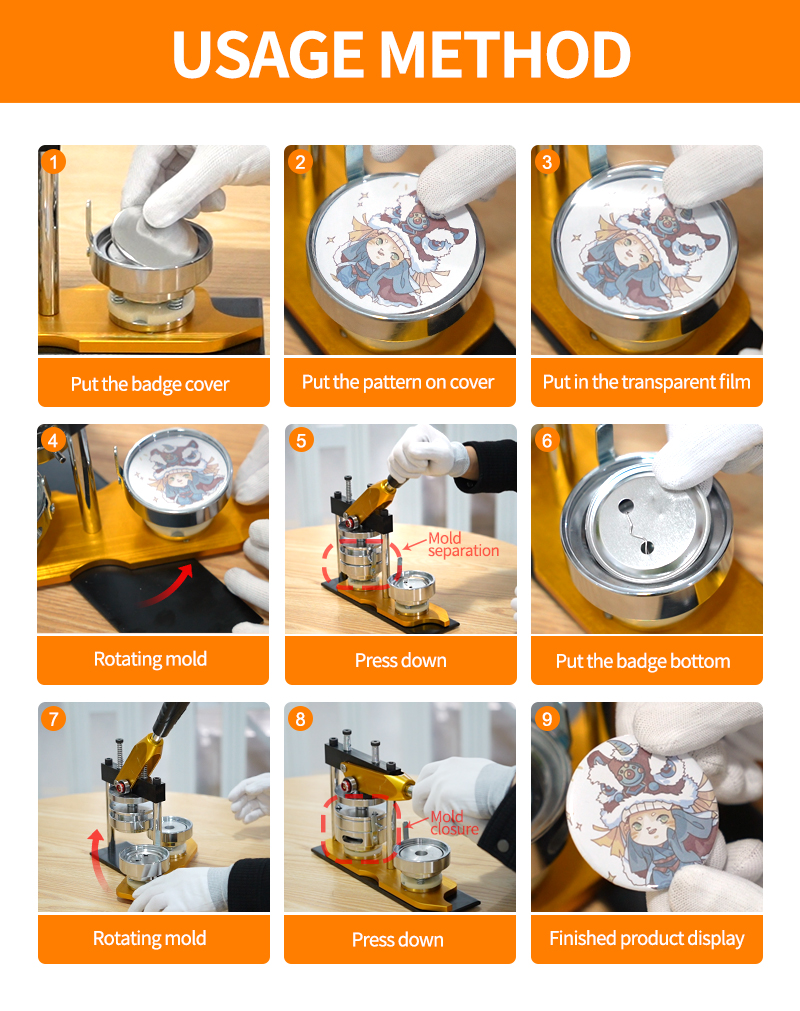 USAGE METHOD

1
Put the badge cover

2
Put the pattern on cover

3
Put in the transparent film

4
Rotating mold

5
Mold separation
Press down

6
Put the badge bottom

7
Rotating mold

8
Mold closure
Press down

9
Finished product display