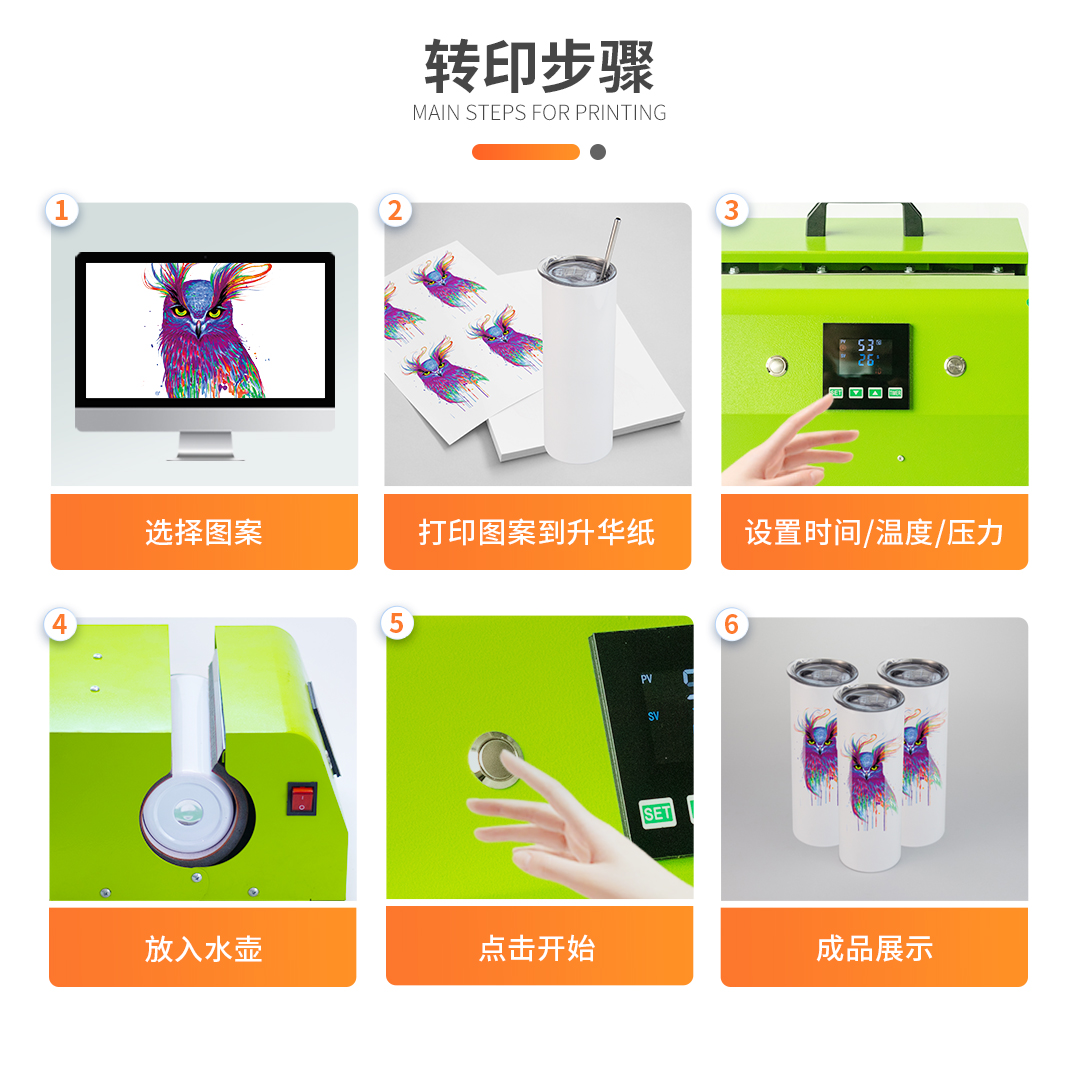 转印步骤
MAIN STEPS FOR PRINTING

1
选择图案

2
打印图案到升华纸

3
53
26
设置时间/温度/压力

4
放入水壶

5
PV
SV
SET
点击开始

6
成品展示