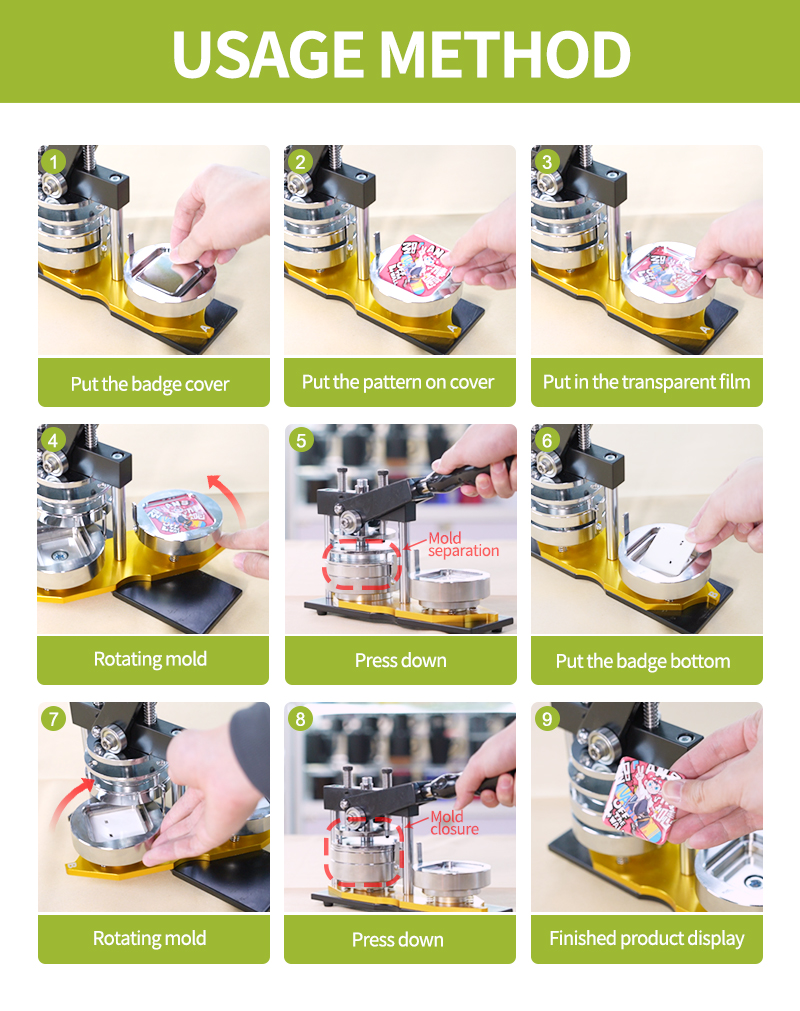 USAGE METHOD

1
Put the badge cover

2
Put the pattern on cover

3
Put in the transparent film

4
Rotating mold

5
Mold separation
Press down

6
Put the badge bottom

7
Rotating mold

8
Mold closure
Press down

9
Finished product display