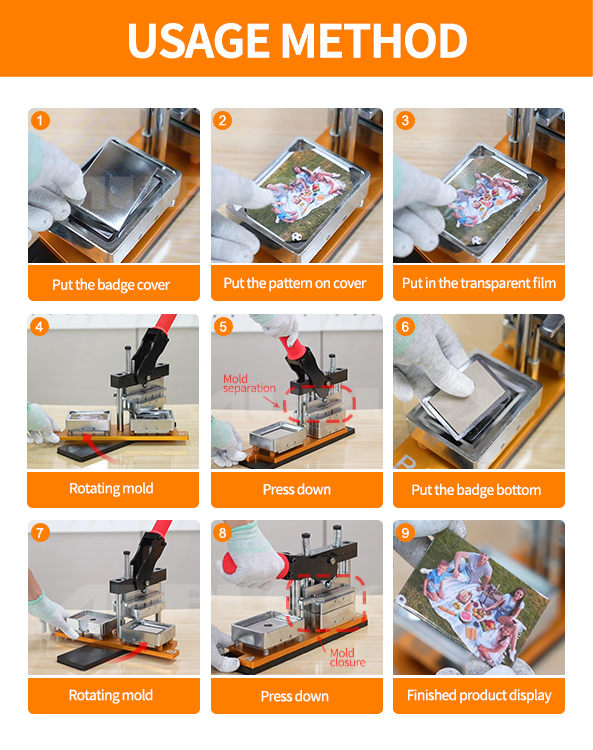 USAGE METHOD

1
Put the badge cover

2
Put the pattern on cover

3
Put in the transparent film

4
Rotating mold

5
Mold separation
Press down

6
Put the badge bottom

7
Rotating mold

8
Mold closure
Press down

9
Finished product display