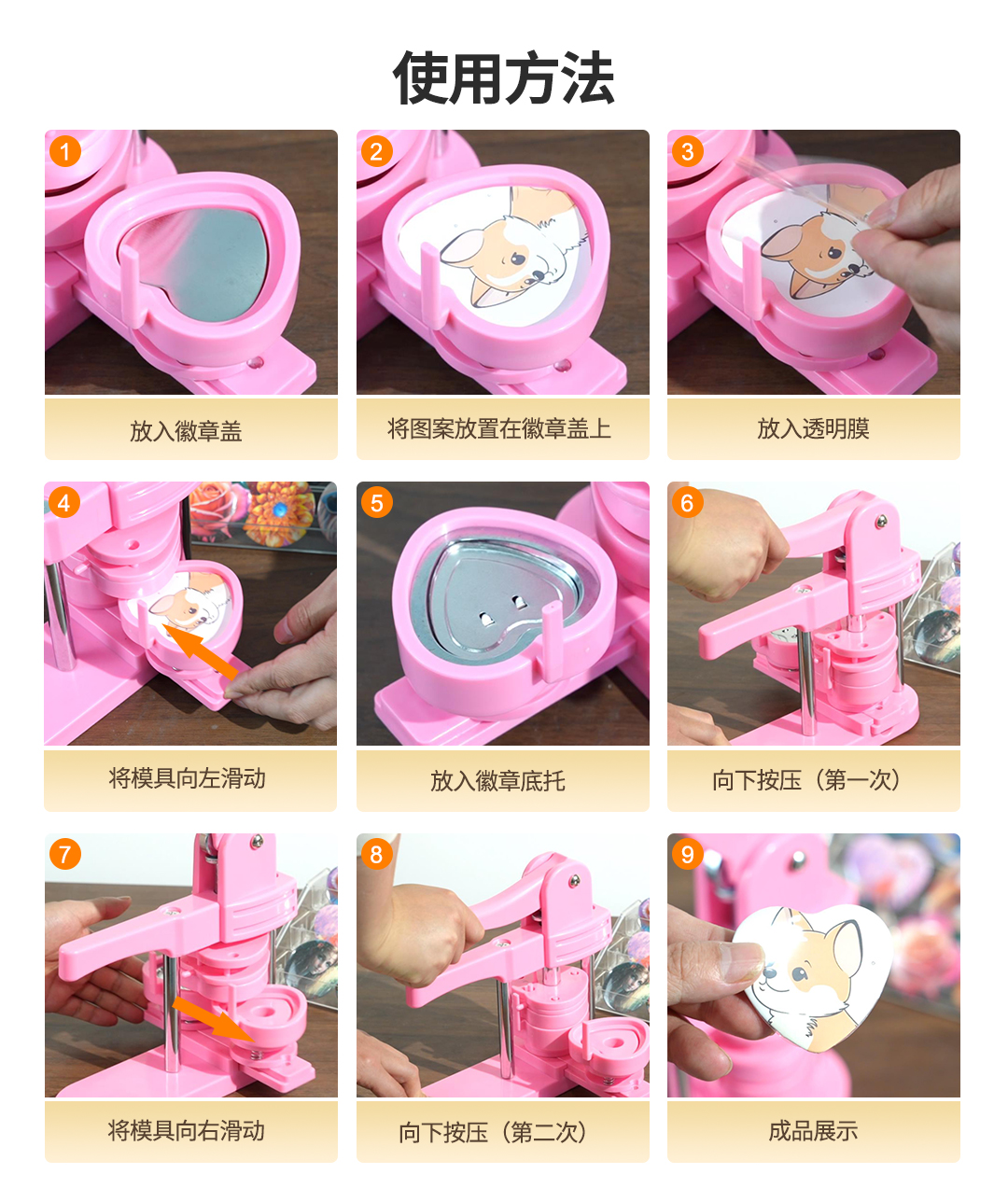 使用方法

1
放入徽章盖

2
将图案放置在徽章盖上

3
放入透明膜

4
将模具向左滑动

5
放入徽章底托

6
向下按压（第一次）

7
将模具向右滑动

8
向下按压（第二次）

9
成品展示