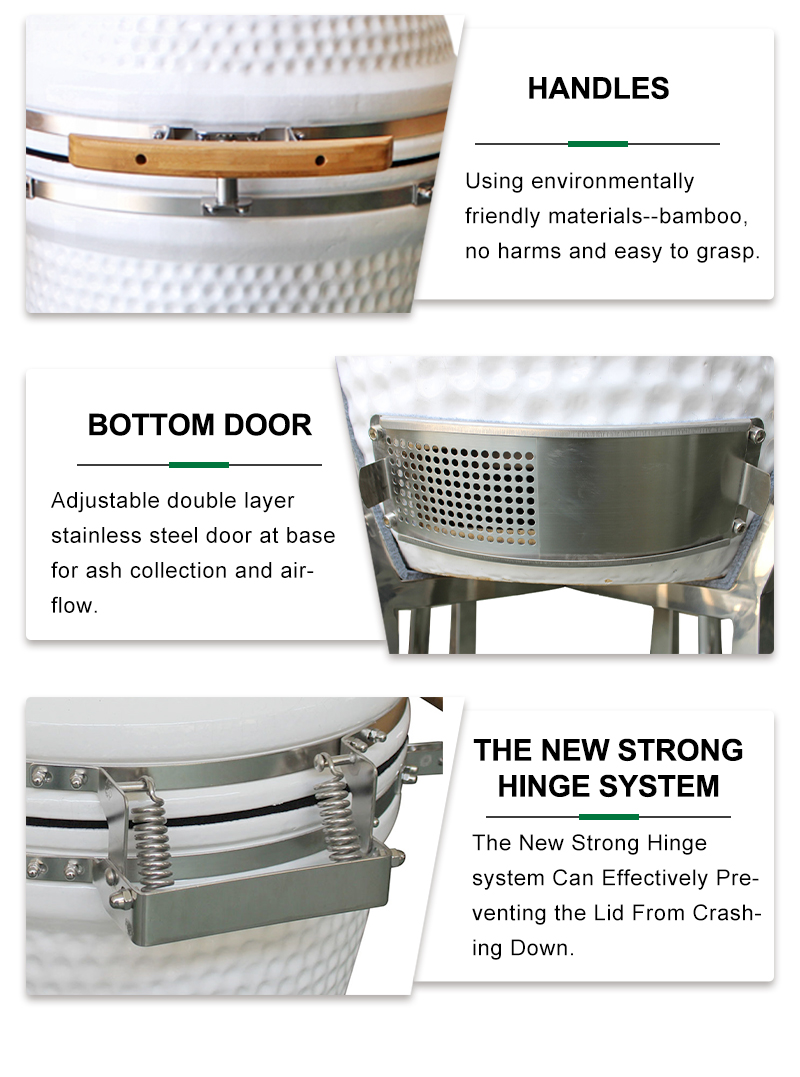 HANDLES

Using environmentally friendly materials--bamboo, no harms and easy to grasp.

BOTTOM DOOR

Adjustable double layer stainless steel door at base for ash collection and airflow.

THE NEW STRONG HINGE SYSTEM

The New Strong Hinge system Can Effectively Preventing the Lid From Crashing Down.