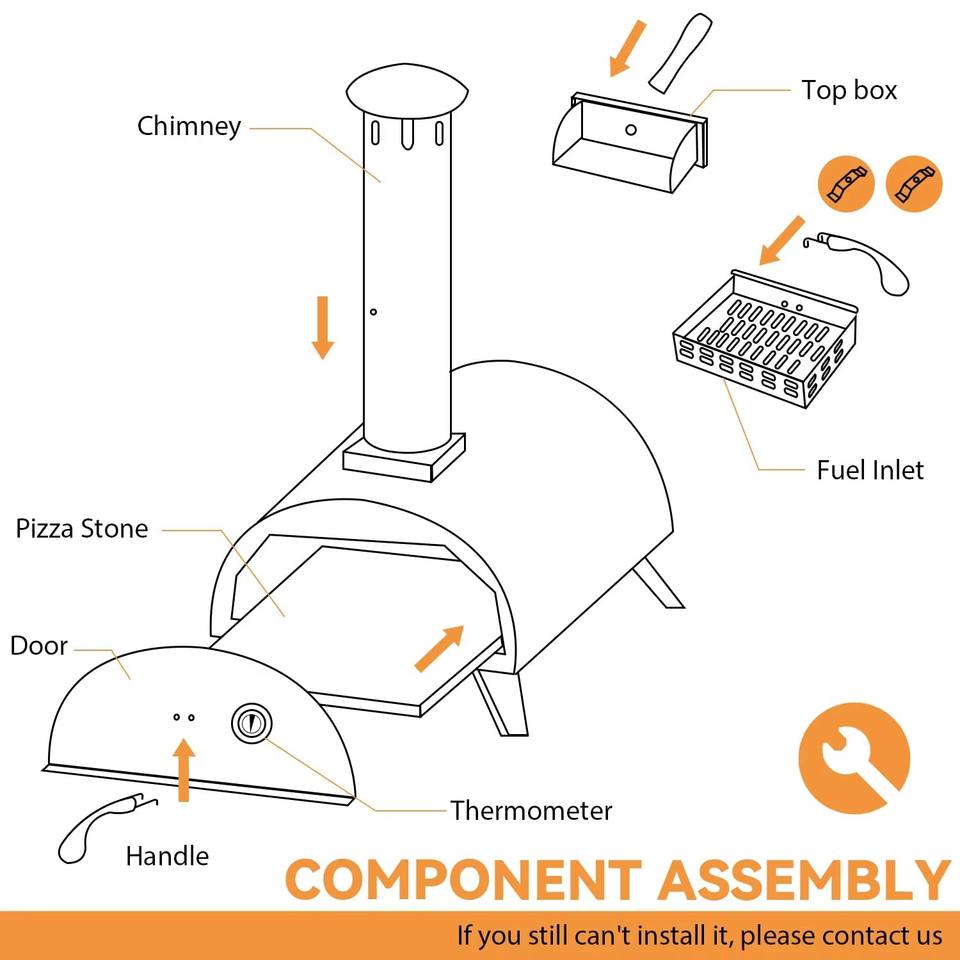 Chimney

Top box

Fuel Inlet

Pizza Stone

Door

Thermometer

Handle

COMPONENT ASSEMBLY

If you still can't install it, please contact us