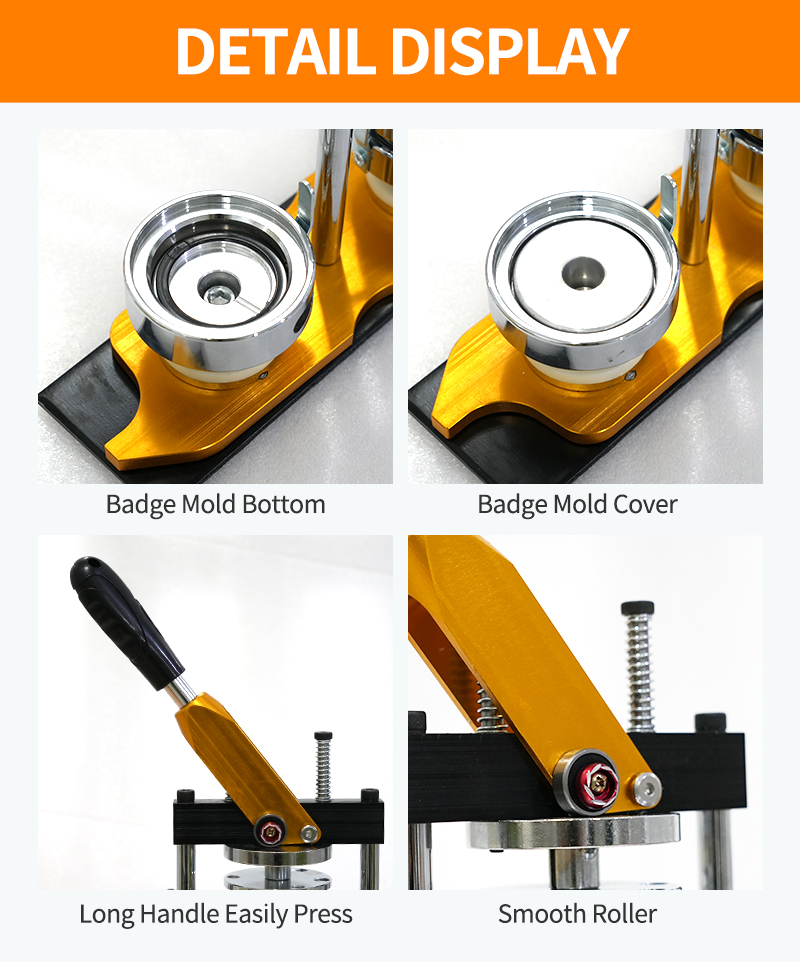 DETAIL DISPLAY

Badge Mold Bottom

Badge Mold Cover

Long Handle Easily Press

Smooth Roller