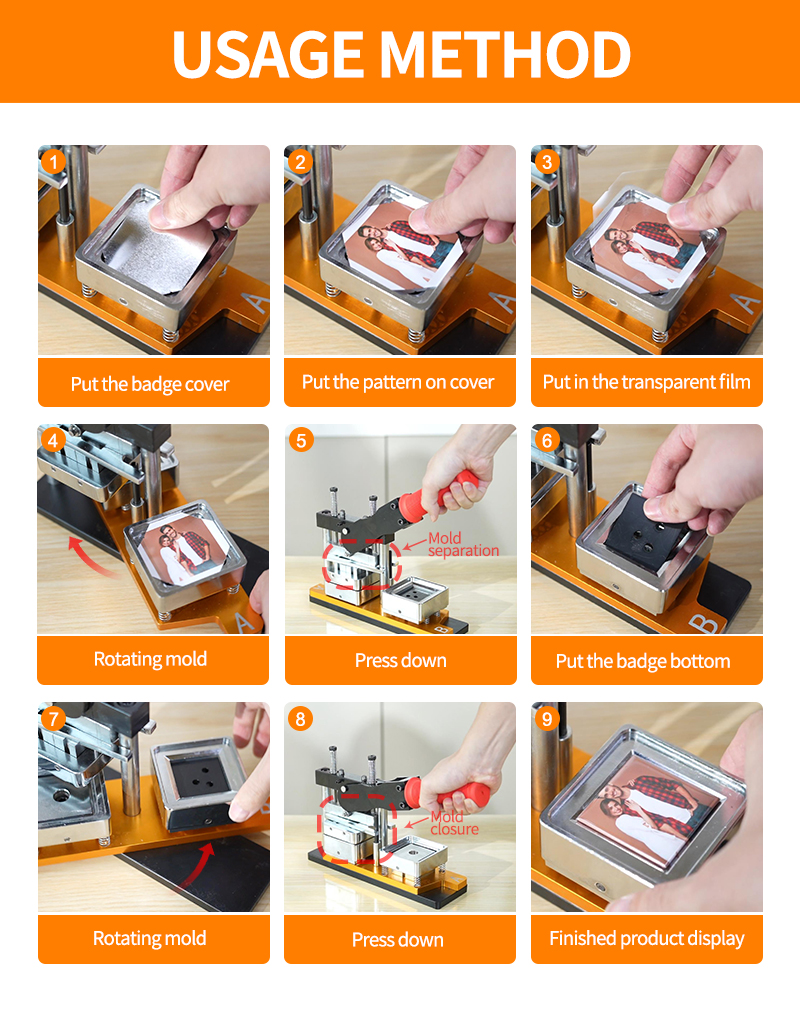 USAGE METHOD

1
A
Put the badge cover

2
A
Put the pattern on cover

3
A
Put in the transparent film

4
A
Rotating mold

5
Mold separation
B
Press down

6
B
Put the badge bottom

7
Rotating mold

8
Mold closure
Press down

9
Finished product display