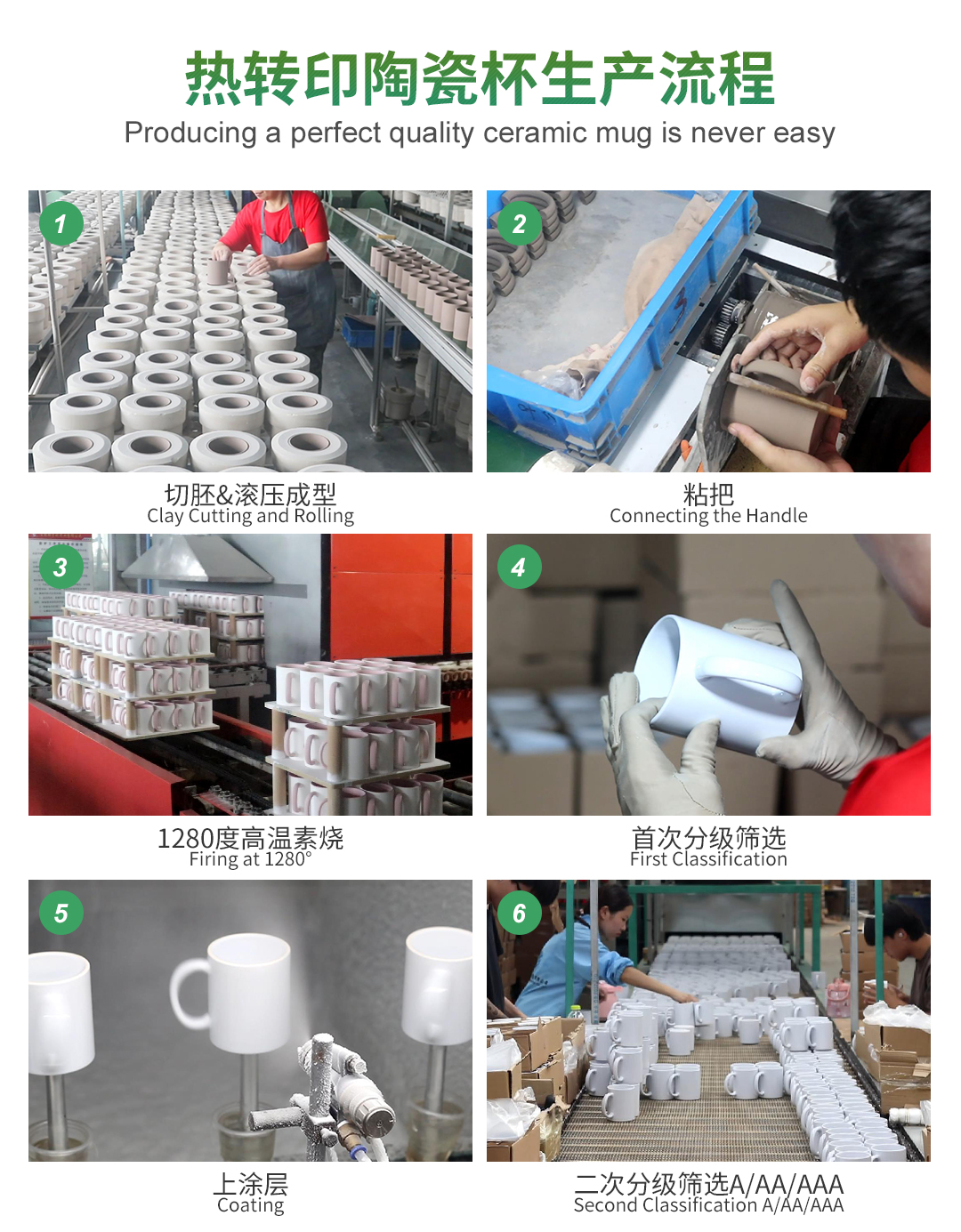 热转印陶瓷杯生产流程
Producing a perfect quality ceramic mug is never easy

1

切胚&滚压成型
Clay Cutting and Rolling

2

粘把
Connecting the Handle

3

1280度高温素烧
Firing at 1280°

4

首次分级筛选
First Classification

5

上涂层
Coating

6

二次分级筛选A/AA/AAA
Second Classification A/AA/AAA