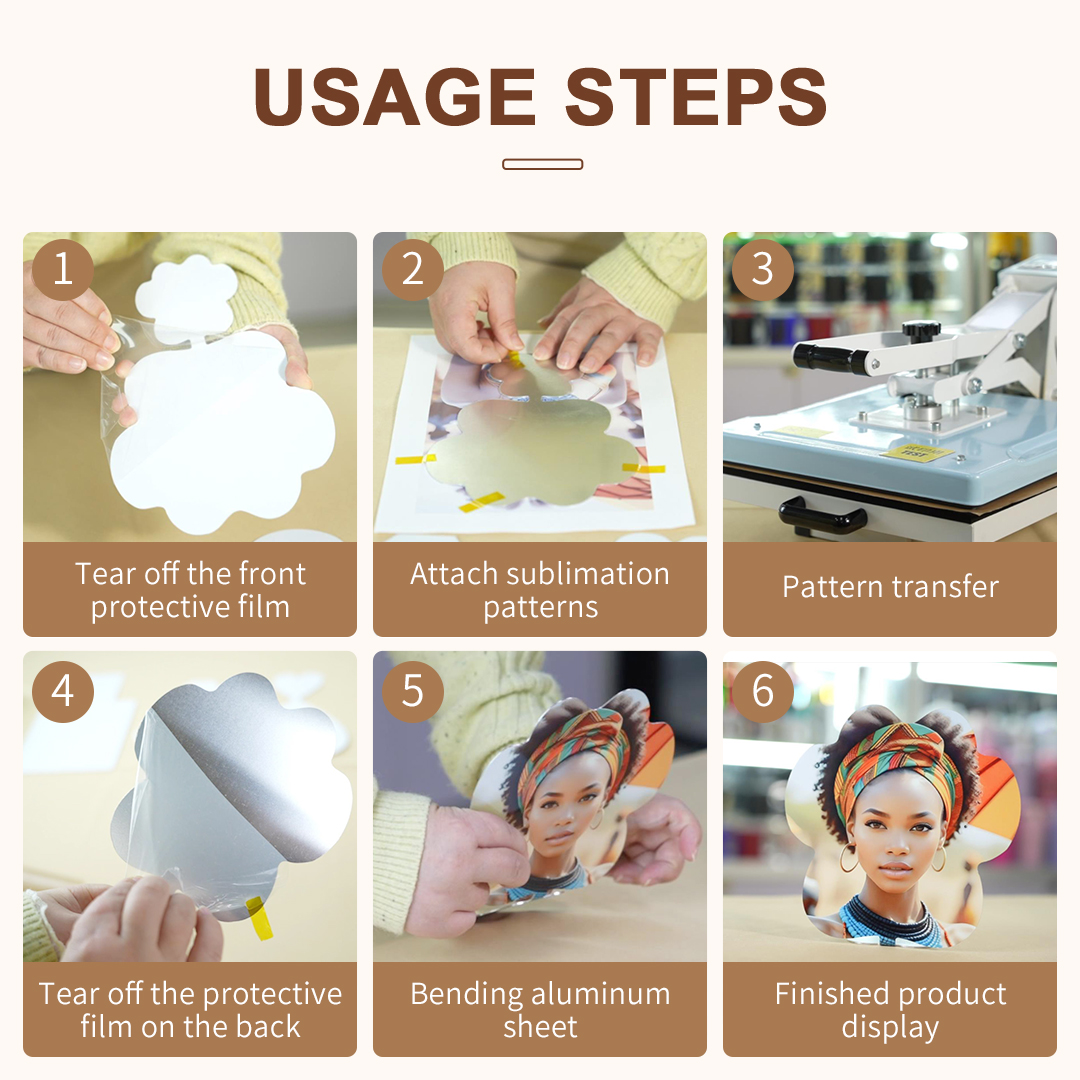 USAGE STEPS

1
Tear off the front protective film

2
Attach sublimation patterns

3
Pattern transfer

4
Tear off the protective film on the back

5
Bending aluminum sheet

6
Finished product display