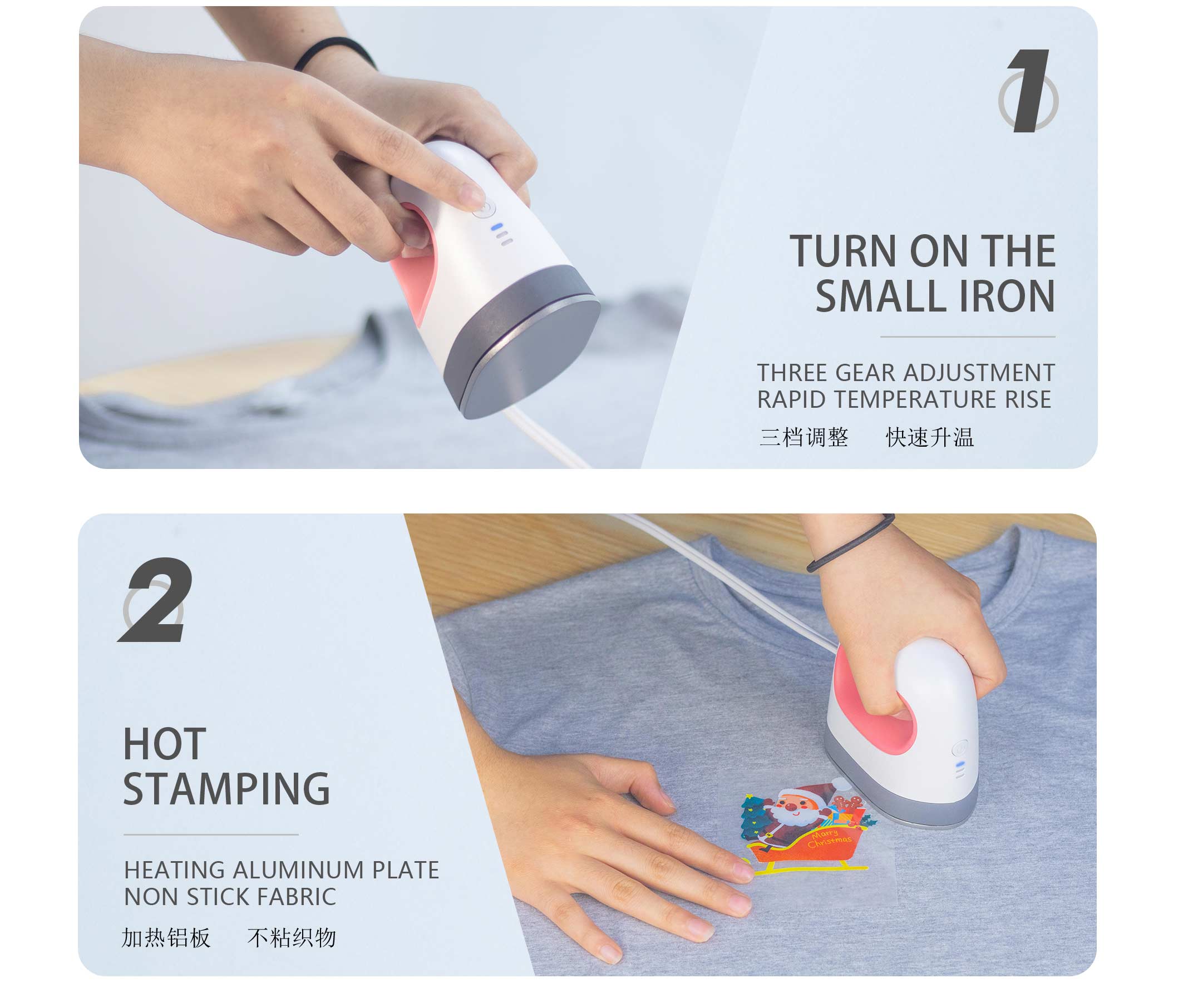 1

TURN ON THE SMALL IRON

THREE GEAR ADJUSTMENT
RAPID TEMPERATURE RISE

三档调整　快速升温

2

HOT STAMPING

HEATING ALUMINUM PLATE
NON STICK FABRIC

加热铝板　不粘织物

Marry Christmas